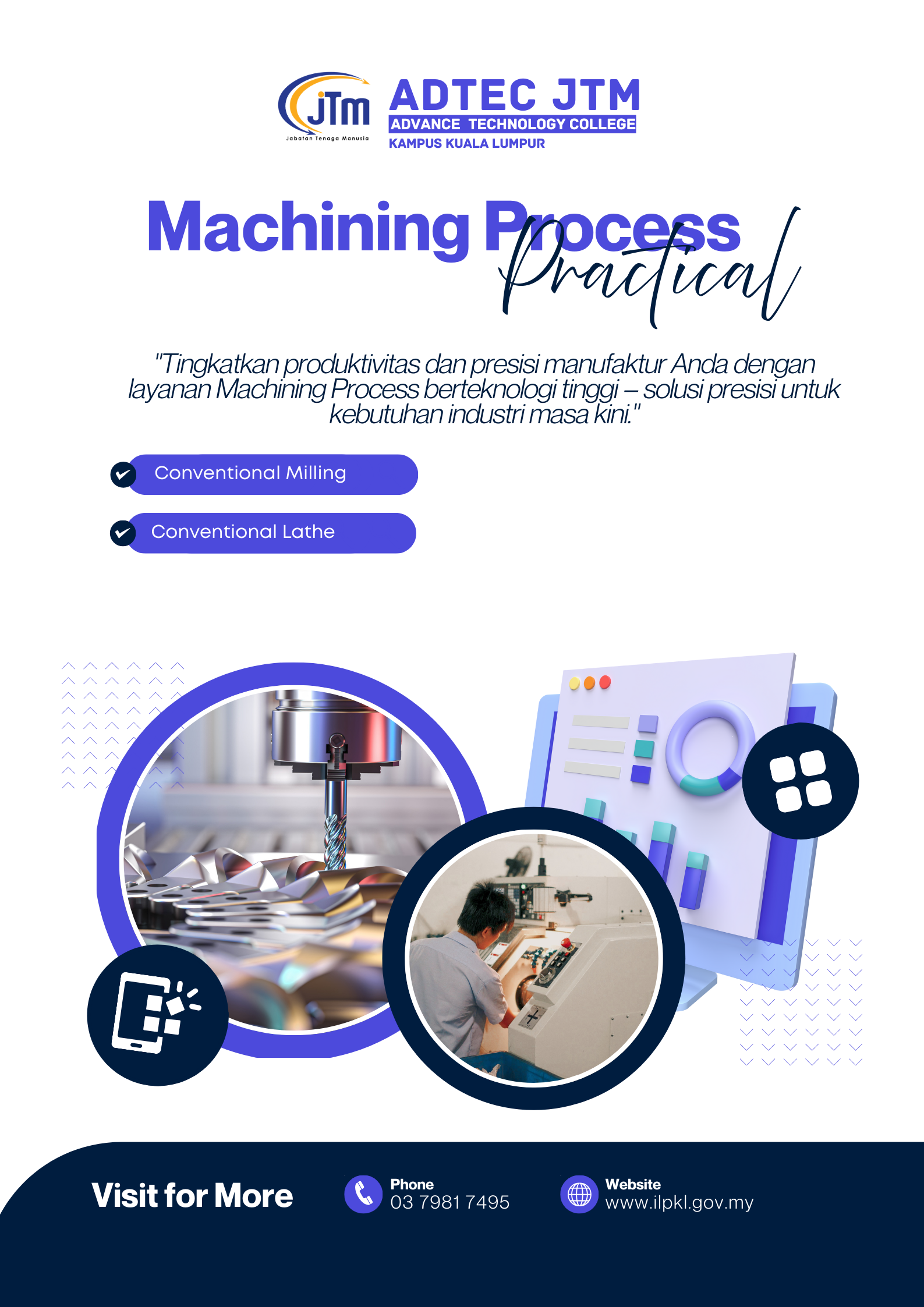 JTm
Jabatan Tenaga Manusia

ADTEC JTM
ADVANCE TECHNOLOGY COLLEGE
KAMPUS KUALA LUMPUR

Machining Process
Practical

"Tingkatkan produktivitas dan presisi manufaktur Anda dengan layanan Machining Process berteknologi tinggi – solusi presisi untuk kebutuhan industri masa kini."

Conventional Milling

Conventional Lathe

Visit for More

Phone
03 7981 7495

Website
www.ilpkl.gov.my